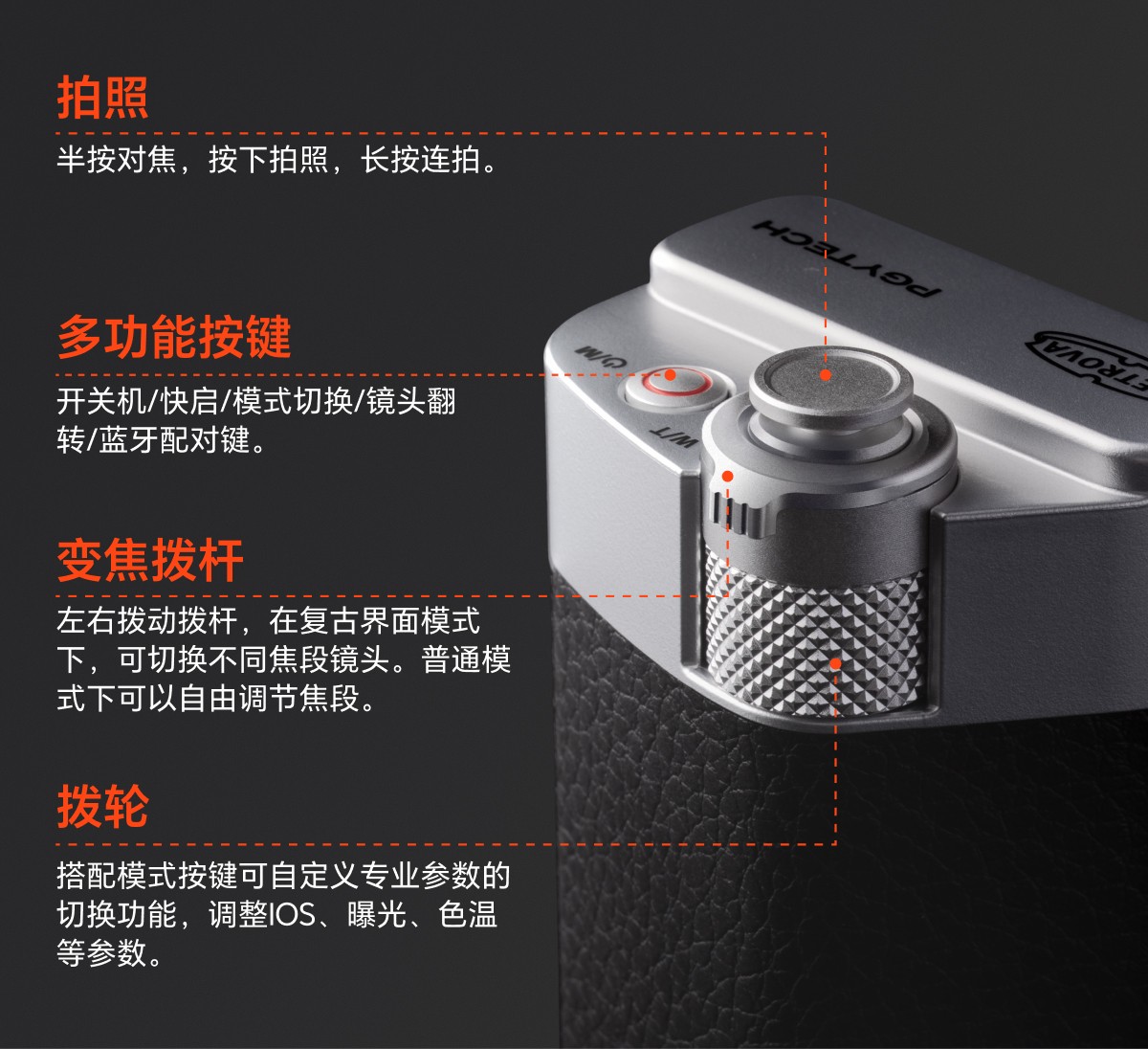 拍照

半按对焦，按下拍照，长按连拍。

多功能按键

开关机/快启/模式切换/镜头翻转/蓝牙配对键。

变焦拨杆

左右拨动拨杆，在复古界面模式下，可切换不同焦段镜头。普通模式下可以自由调节焦段。

拨轮

搭配模式按键可自定义专业参数的切换功能，调整IOS、曝光、色温等参数。

PGYTECH

ETROVA

⏻/M

W/T