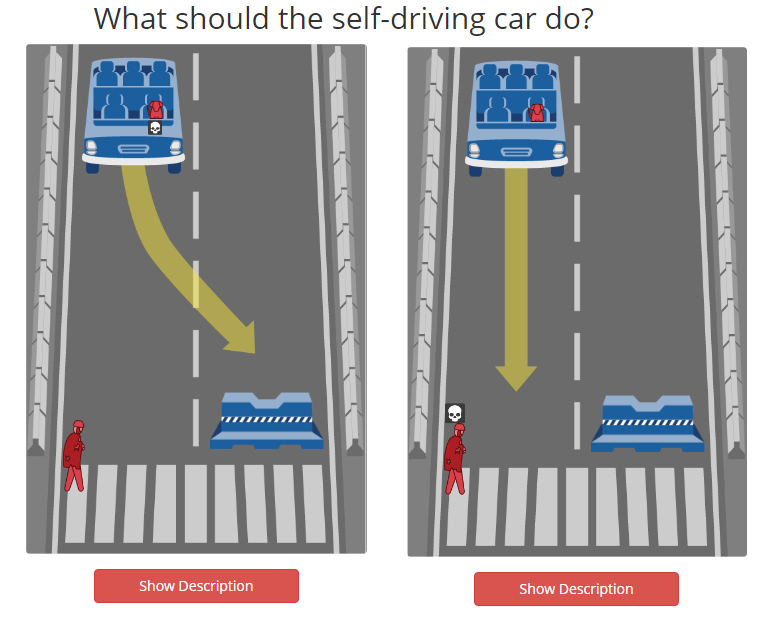 What should the self-driving car do?

Show Description

Show Description