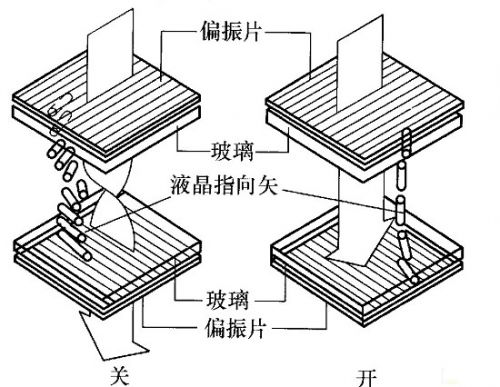 偏振片

玻璃

液晶指向矢

玻璃

偏振片

关

开